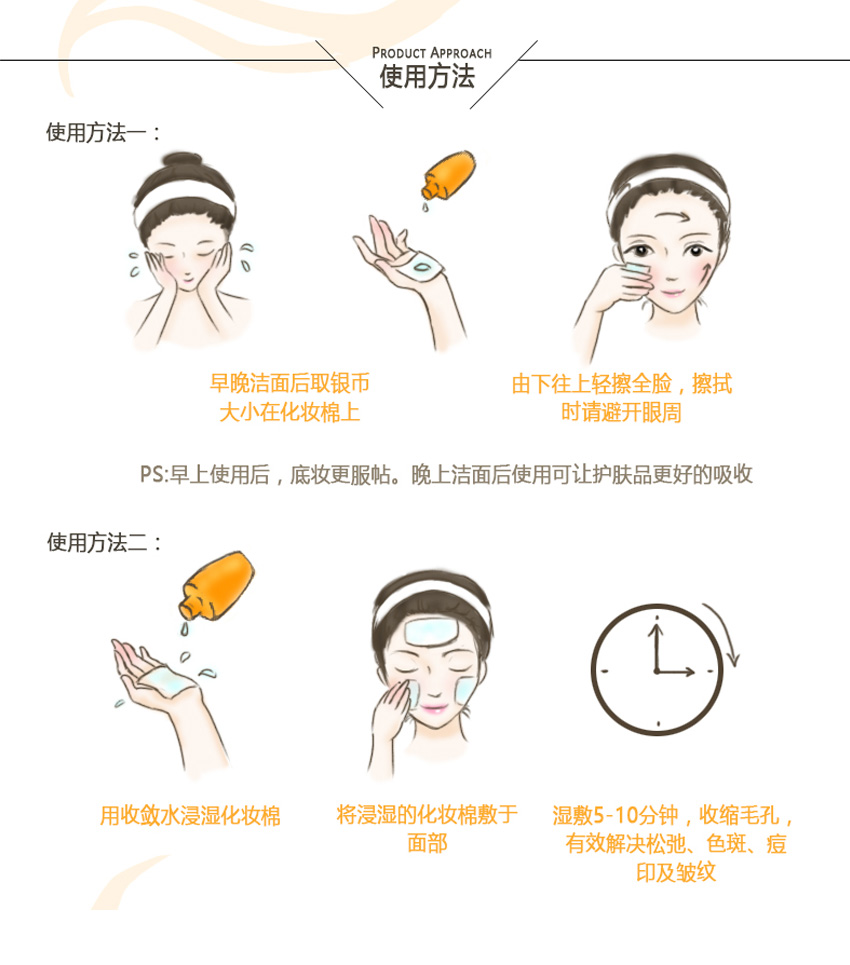 PRODUCT APPROACH
使用方法

使用方法一：

早晚洁面后取银币大小在化妆棉上

由下往上轻擦全脸，擦拭时请避开眼周

PS:早上使用后，底妆更服帖。晚上洁面后使用可让护肤品更好的吸收

使用方法二：

用收敛水浸湿化妆棉

将浸湿的化妆棉敷于面部

湿敷5-10分钟，收缩毛孔，有效解决松弛、色斑、痘印及皱纹